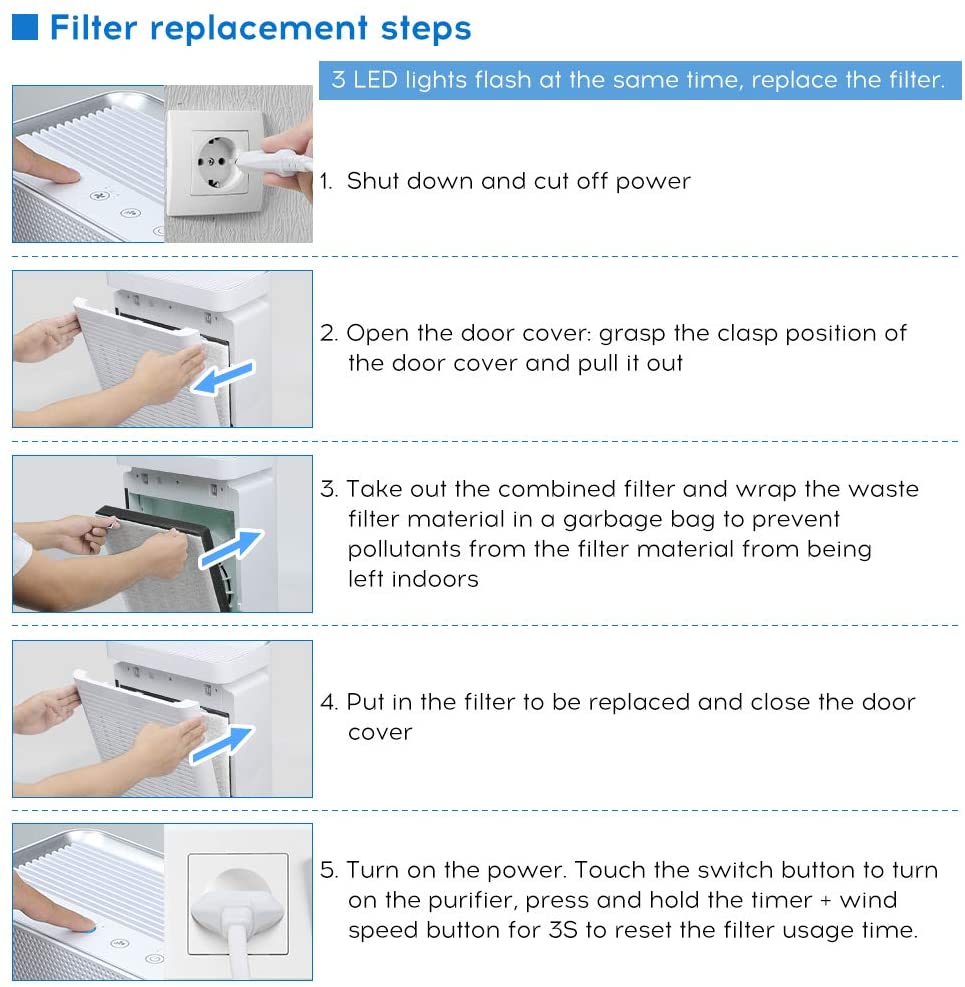 Filter replacement steps

3 LED lights flash at the same time, replace the filter.

1. Shut down and cut off power

2. Open the door cover: grasp the clasp position of the door cover and pull it out

3. Take out the combined filter and wrap the waste filter material in a garbage bag to prevent pollutants from the filter material from being left indoors

4. Put in the filter to be replaced and close the door cover

5. Turn on the power. Touch the switch button to turn on the purifier, press and hold the timer + wind speed button for 3S to reset the filter usage time.